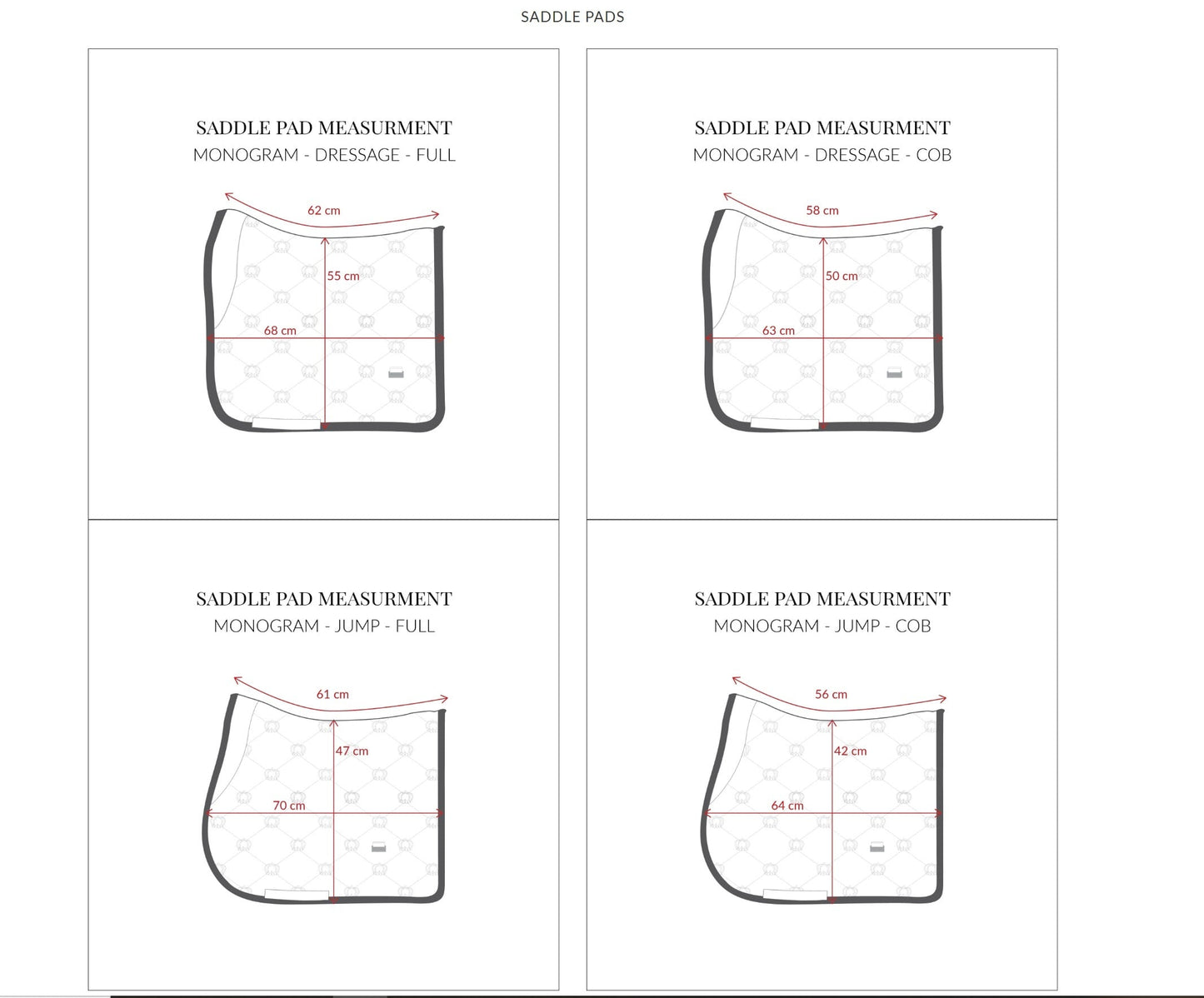 SADDLE PADS

SADDLE PAD MEASURMENT
MONOGRAM - DRESSAGE - FULL

62 cm
55 cm
68 cm

SADDLE PAD MEASURMENT
MONOGRAM - DRESSAGE - COB

58 cm
50 cm
63 cm

SADDLE PAD MEASURMENT
MONOGRAM - JUMP - FULL

61 cm
47 cm
70 cm

SADDLE PAD MEASURMENT
MONOGRAM - JUMP - COB

56 cm
42 cm
64 cm